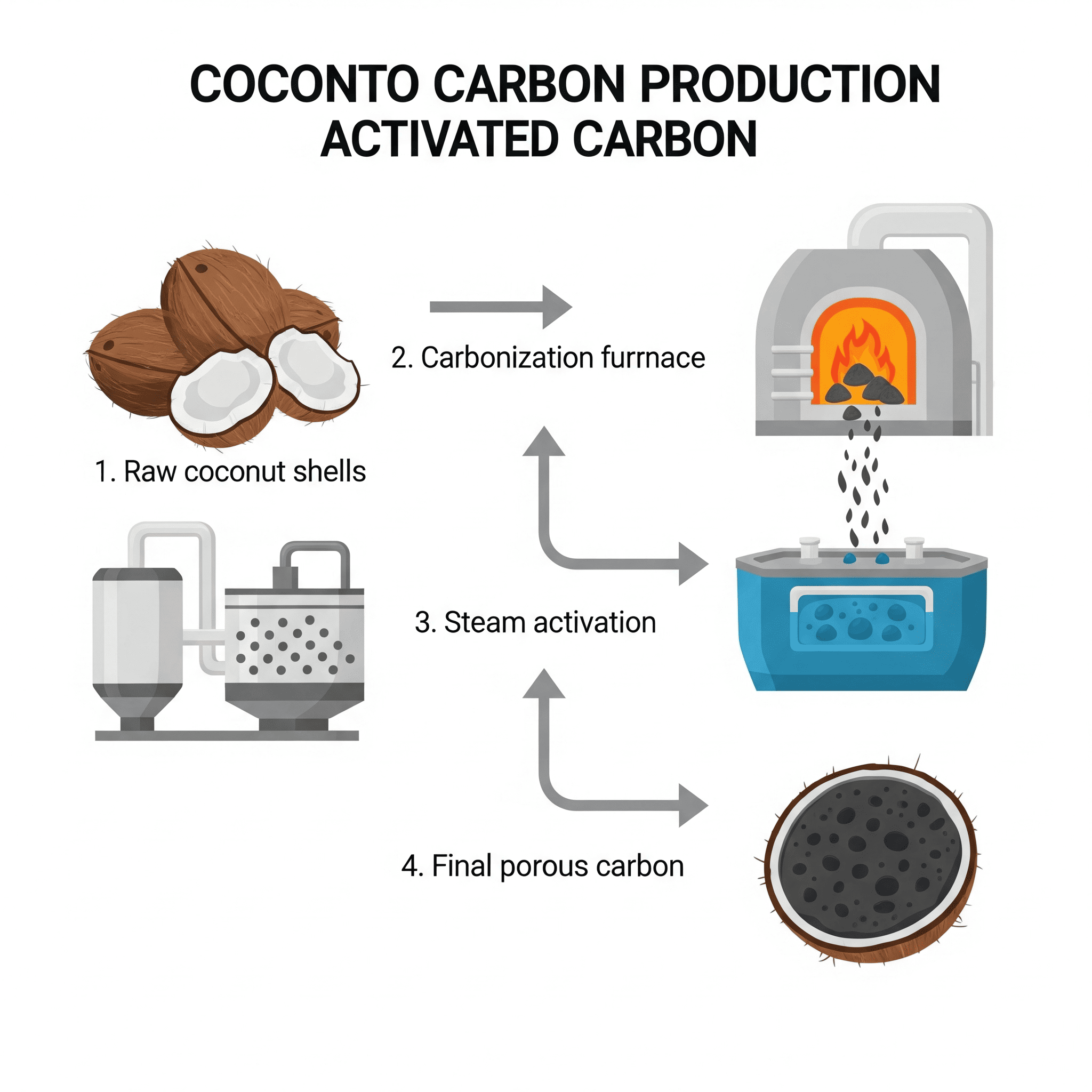 COCONTO CARBON PRODUCTION
ACTIVATED CARBON

1. Raw coconut shells

2. Carbonization furrnace

3. Steam activation

4. Final porous carbon